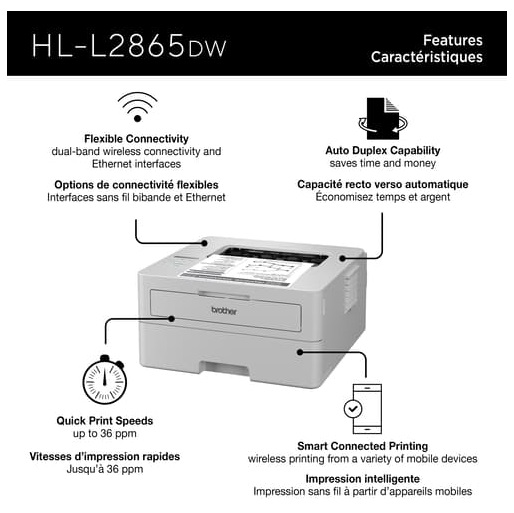 HL-L2865DW

Features
Caractéristiques

Flexible Connectivity
dual-band wireless connectivity and Ethernet interfaces

Options de connectivité flexibles
Interfaces sans fil bibande et Ethernet

Auto Duplex Capability
saves time and money

Capacité recto verso automatique
Économisez temps et argent

brother

Quick Print Speeds
up to 36 ppm

Vitesses d'impression rapides
Jusqu'à 36 ppm

Smart Connected Printing
wireless printing from a variety of mobile devices

Impression intelligente
Impression sans fil à partir d'appareils mobiles